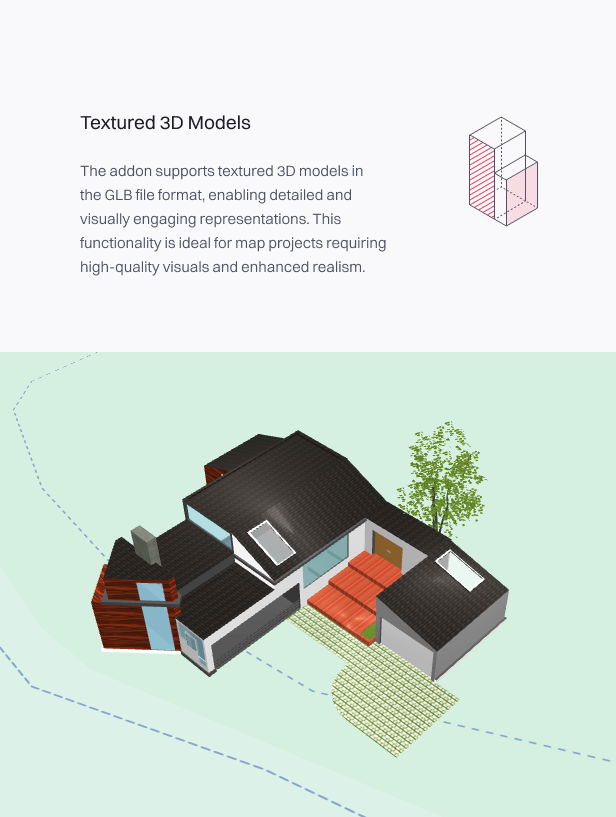 Textured 3D Models

The addon supports textured 3D models in the GLB file format, enabling detailed and visually engaging representations. This functionality is ideal for map projects requiring high-quality visuals and enhanced realism.